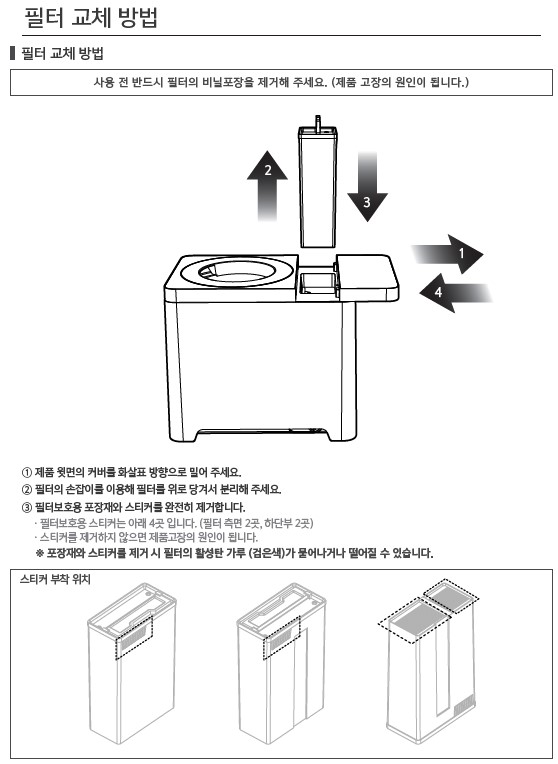 필터 교체 방법

필터 교체 방법

사용 전 반드시 필터의 비닐포장을 제거해 주세요. (제품 고장의 원인이 됩니다.)

2

3

1

4

① 제품 윗면의 커버를 화살표 방향으로 밀어 주세요.
② 필터의 손잡이를 이용해 필터를 위로 당겨서 분리해 주세요.
③ 필터보호용 포장재와 스티커를 완전히 제거합니다.
· 필터보호용 스티커는 아래 4곳 입니다. (필터 측면 2곳, 하단부 2곳)
· 스티커를 제거하지 않으면 제품고장의 원인이 됩니다.
※ 포장재와 스티커를 제거 시 필터의 활성탄 가루 (검은색)가 묻어나거나 떨어질 수 있습니다.

스티커 부착 위치